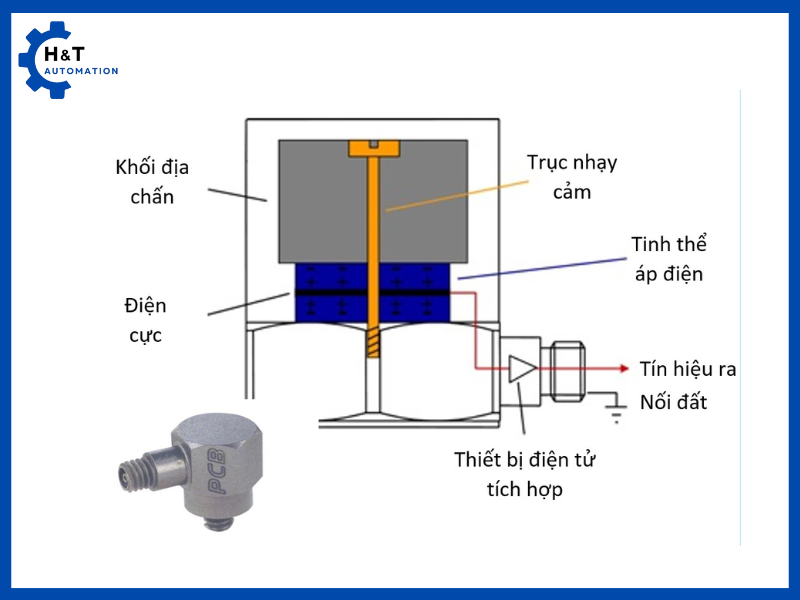 H&T
AUTOMATION

Khối địa chấn

Trục nhạy cảm

Tinh thể áp điện

Điện cực

Tín hiệu ra

Nối đất

Thiết bị điện tử tích hợp

PCB