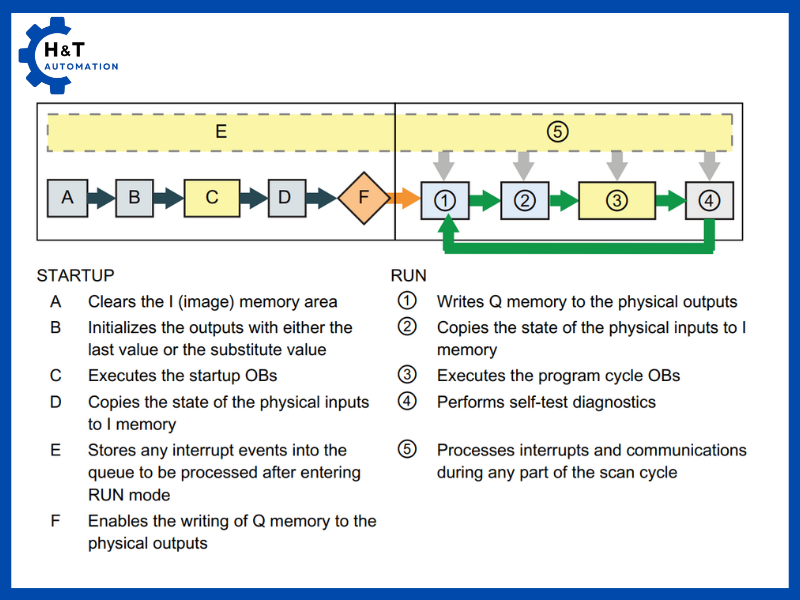 H&T
AUTOMATION

E

⑤

A

B

C

D

F

①

②

③

④

STARTUP

A Clears the I (image) memory area

B Initializes the outputs with either the last value or the substitute value

C Executes the startup OBs

D Copies the state of the physical inputs to I memory

E Stores any interrupt events into the queue to be processed after entering RUN mode

F Enables the writing of Q memory to the physical outputs

RUN

① Writes Q memory to the physical outputs

② Copies the state of the physical inputs to I memory

③ Executes the program cycle OBs

④ Performs self-test diagnostics

⑤ Processes interrupts and communications during any part of the scan cycle