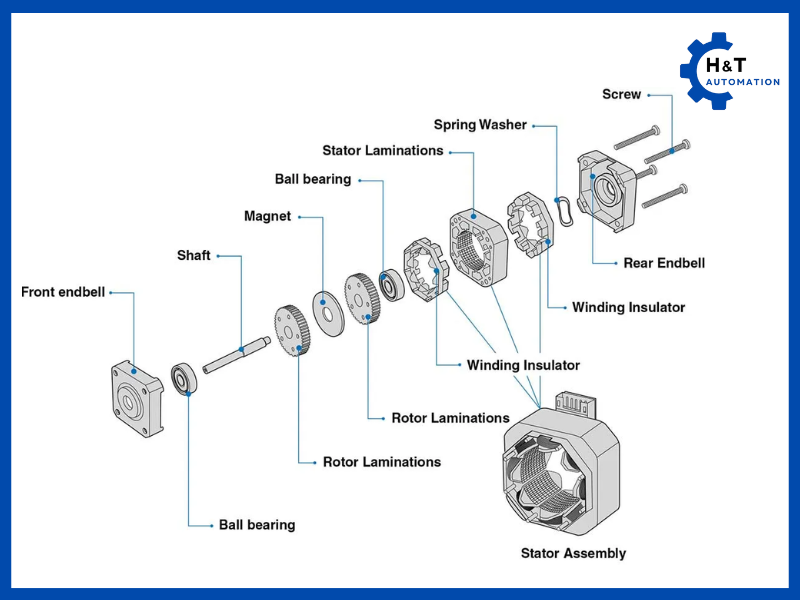 H&T AUTOMATION

Screw

Spring Washer

Stator Laminations

Ball bearing

Magnet

Shaft

Front endbell

Rear Endbell

Winding Insulator

Winding Insulator

Rotor Laminations

Rotor Laminations

Ball bearing

Stator Assembly