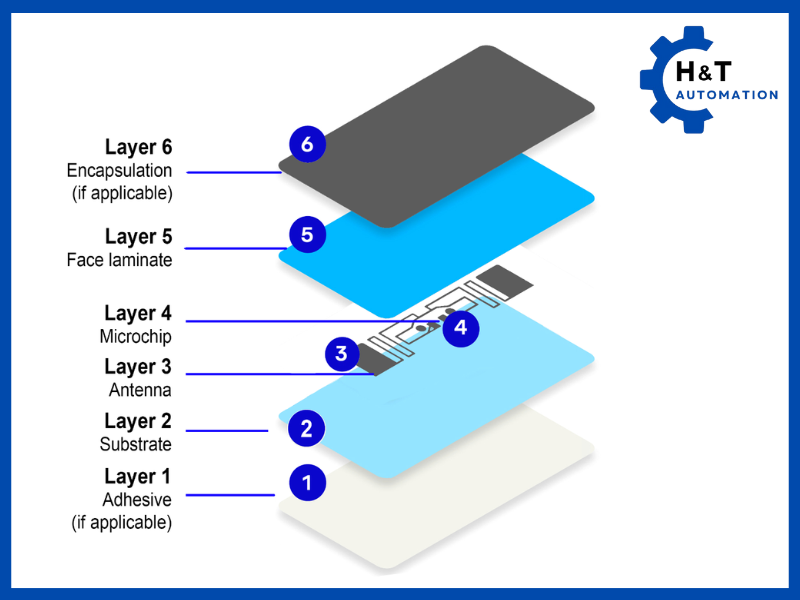 H&T
AUTOMATION

Layer 6
Encapsulation
(if applicable)

6

Layer 5
Face laminate

5

Layer 4
Microchip

4

Layer 3
Antenna

3

Layer 2
Substrate

2

Layer 1
Adhesive
(if applicable)

1